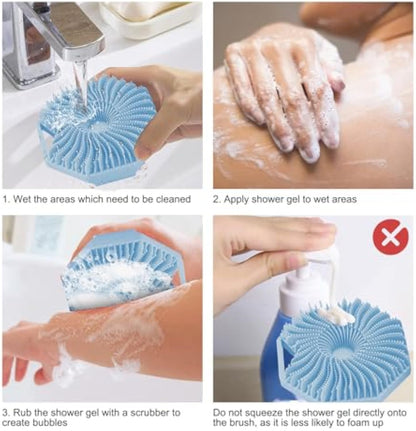 1. Wet the areas which need to be cleaned

2. Apply shower gel to wet areas

3. Rub the shower gel with a scrubber to create bubbles

Do not squeeze the shower gel directly onto the brush, as it is less likely to foam up