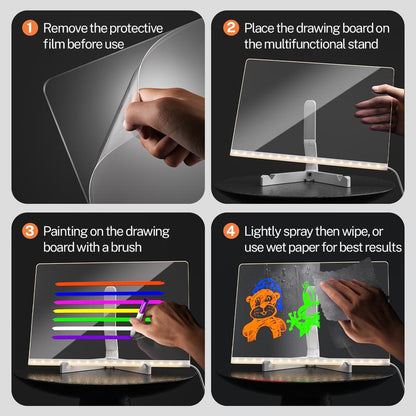 1 Remove the protective film before use

2 Place the drawing board on the multifunctional stand

3 Painting on the drawing board with a brush

4 Lightly spray then wipe, or use wet paper for best results