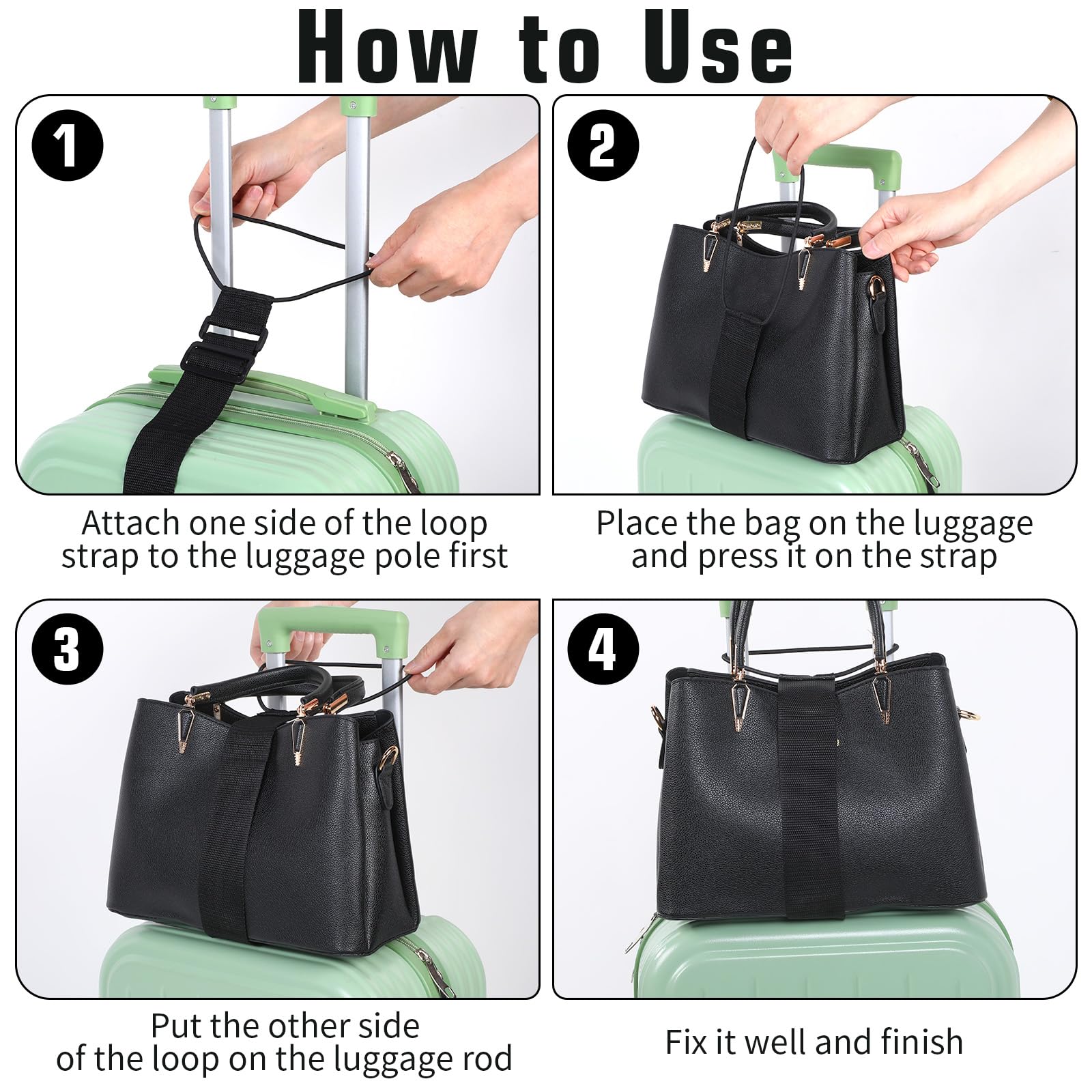 How to Use

1

Attach one side of the loop strap to the luggage pole first

2

Place the bag on the luggage and press it on the strap

3

Put the other side of the loop on the luggage rod

4

Fix it well and finish