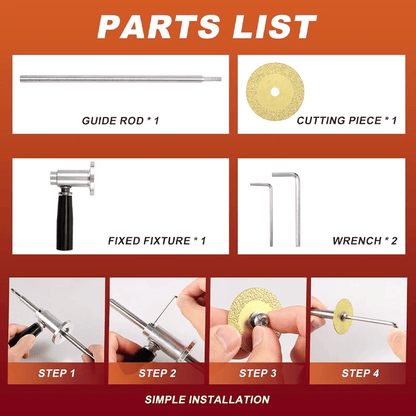 PARTS LIST

GUIDE ROD * 1

CUTTING PIECE * 1

FIXED FIXTURE * 1

WRENCH * 2

STEP 1

STEP 2

STEP 3

STEP 4

SIMPLE INSTALLATION