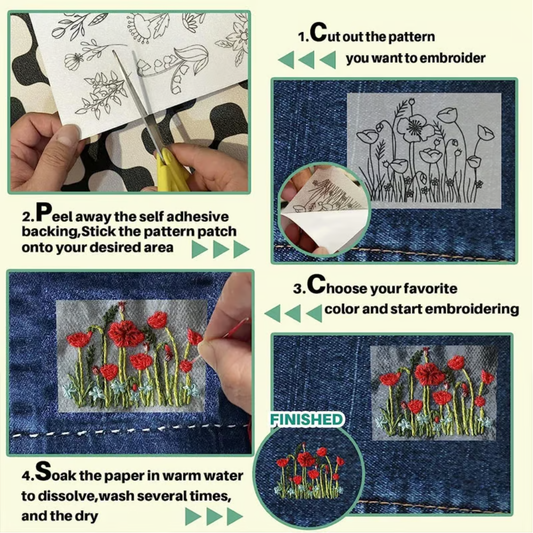 1.Cut out the pattern you want to embroider

2.Peel away the self adhesive backing,Stick the pattern patch onto your desired area

3.Choose your favorite color and start embroidering

FINISHED

4.Soak the paper in warm water to dissolve,wash several times, and the dry