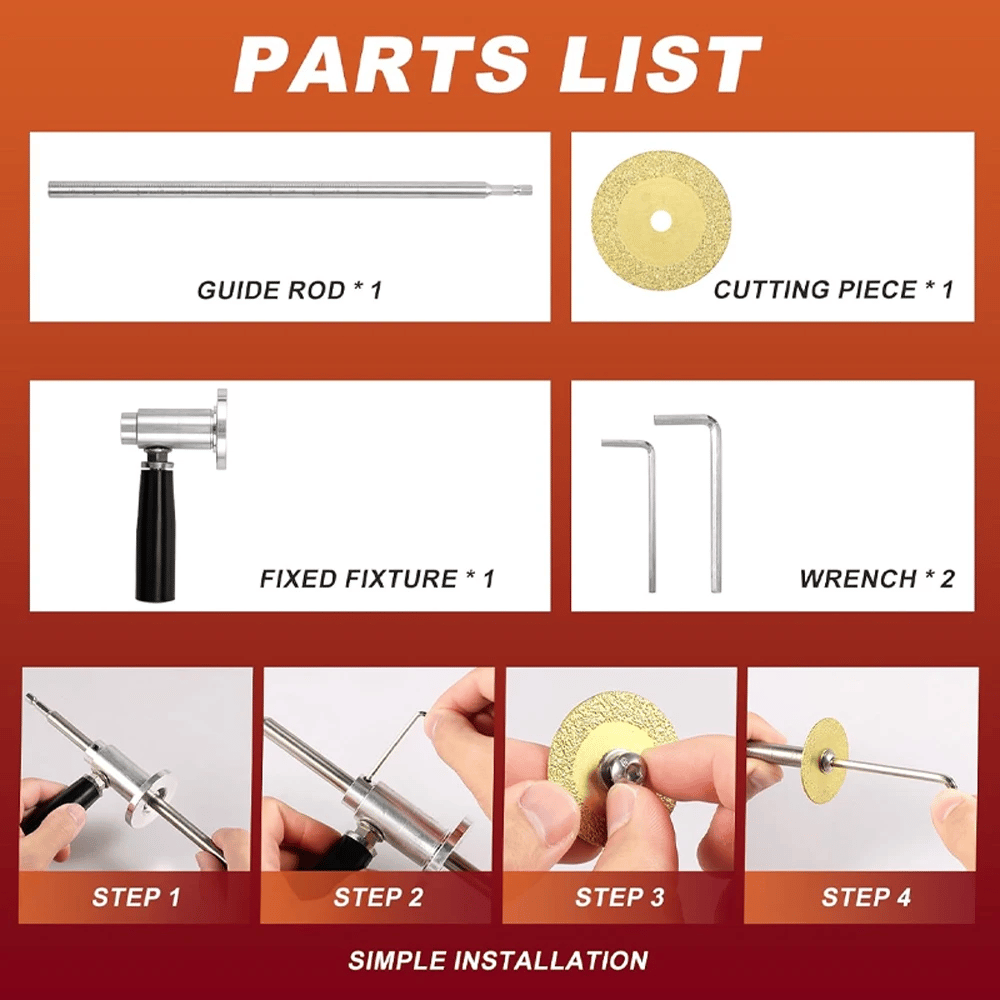 PARTS LIST

GUIDE ROD * 1

CUTTING PIECE * 1

FIXED FIXTURE * 1

WRENCH * 2

STEP 1

STEP 2

STEP 3

STEP 4

SIMPLE INSTALLATION