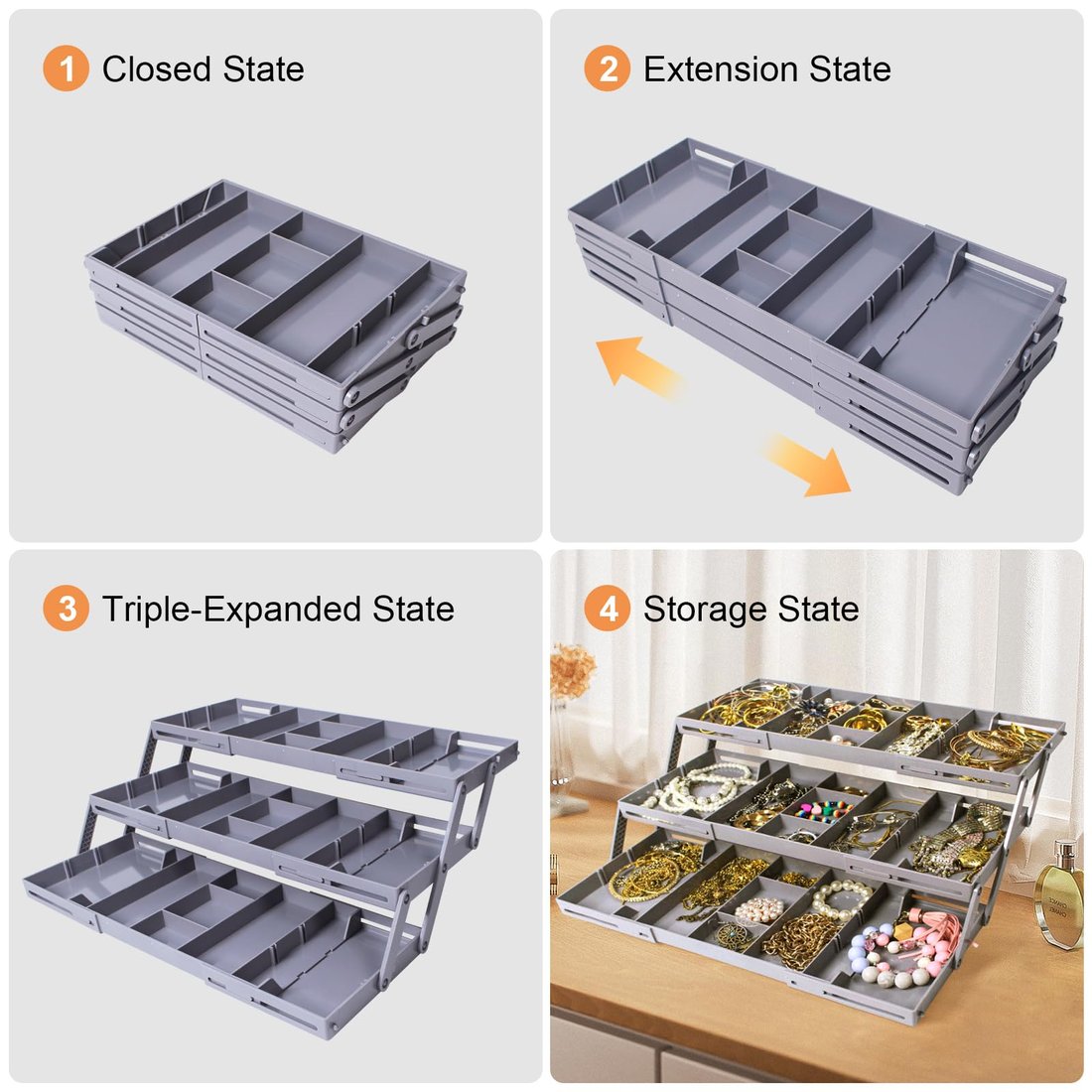 1 Closed State

2 Extension State

3 Triple-Expanded State

4 Storage State